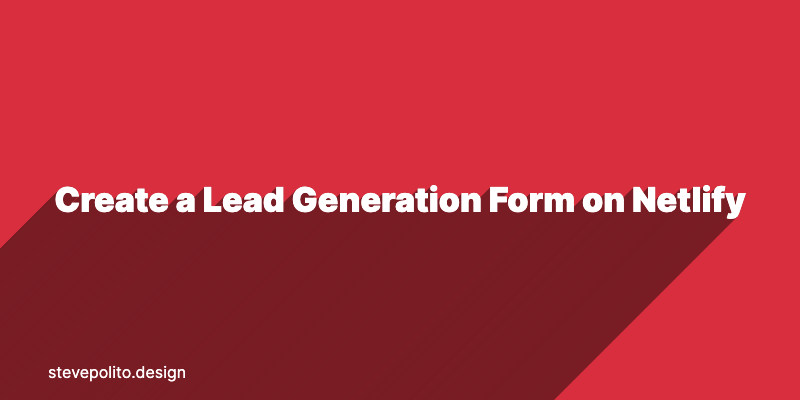 Create a Lead Generation Form on Netlify

stevepolito.design